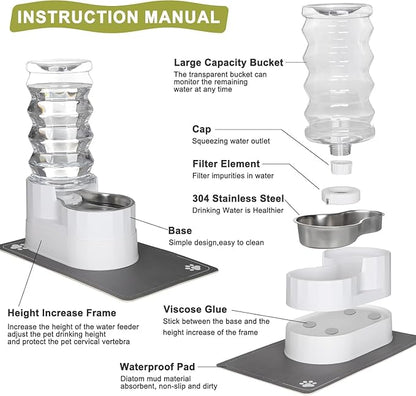 INSTRUCTION MANUAL

Large Capacity Bucket
The transparent bucket can monitor the remaining water at any time

Cap
Squeezing water outlet

Filter Element
Filter impurities in water

304 Stainless Steel
Drinking Water is Healthier

Base
Simple design,easy to clean

Height Increase Frame
Increase the height of the water feeder adjust the pet drinking height and protect the pet cervical vertebra

Viscose Glue
Stick between the base and the height increase of the frame

Waterproof Pad
Diatom mud material absorbent, non-slip and dirty