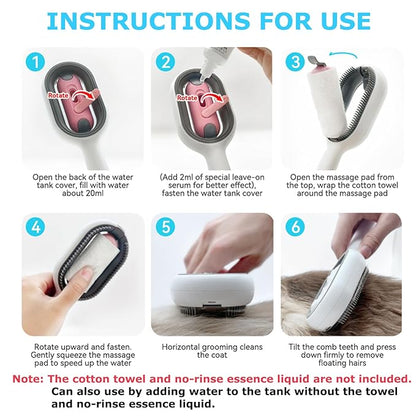 INSTRUCTIONS FOR USE

1
Rotate
Open the back of the water tank cover, fill with water about 20ml

2
Rotate
(Add 2ml of special leave-on serum for better effect), fasten the water tank cover

3
Open the massage pad from the top, wrap the cotton towel around the massage pad

4
Rotate upward and fasten. Gently squeeze the massage pad to speed up the water

5
Horizontal grooming cleans the coat

6
Tilt the comb teeth and press down firmly to remove floating hairs

Note: The cotton towel and no-rinse essence liquid are not included.
Can also use by adding water to the tank without the towel and no-rinse essence liquid.