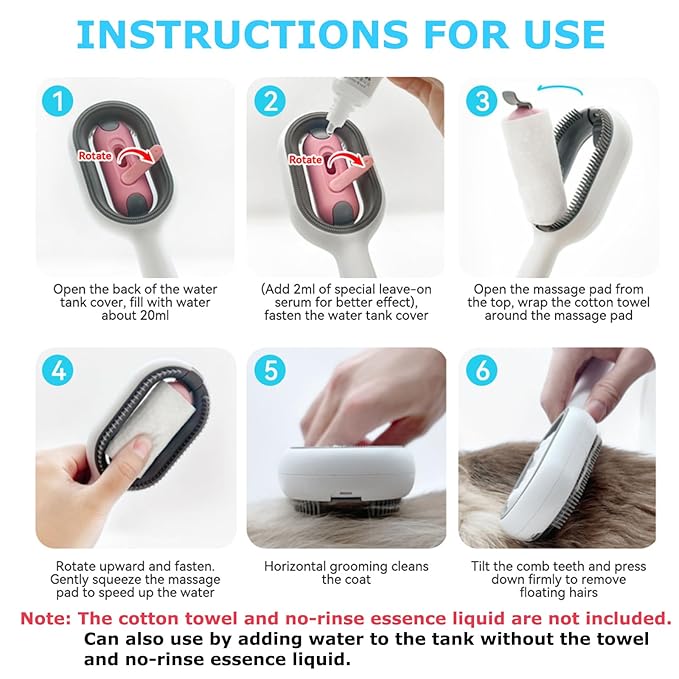 INSTRUCTIONS FOR USE

1

Rotate

Open the back of the water tank cover, fill with water about 20ml

2

Rotate

(Add 2ml of special leave-on serum for better effect), fasten the water tank cover

3

Open the massage pad from the top, wrap the cotton towel around the massage pad

4

Rotate upward and fasten. Gently squeeze the massage pad to speed up the water

5

Horizontal grooming cleans the coat

6

Tilt the comb teeth and press down firmly to remove floating hairs

Note: The cotton towel and no-rinse essence liquid are not included.

Can also use by adding water to the tank without the towel and no-rinse essence liquid.