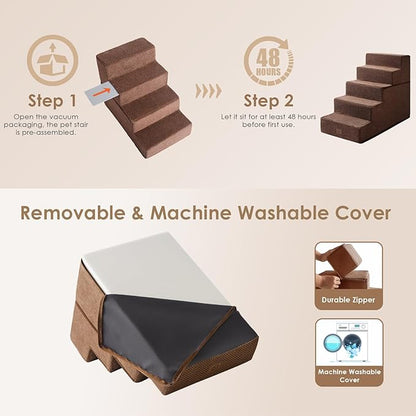 Step 1
Open the vacuum packaging, the pet stair is pre-assembled.

48 HOURS

Step 2
Let it sit for at least 48 hours before first use.

Removable & Machine Washable Cover

Durable Zipper

Machine Washable Cover