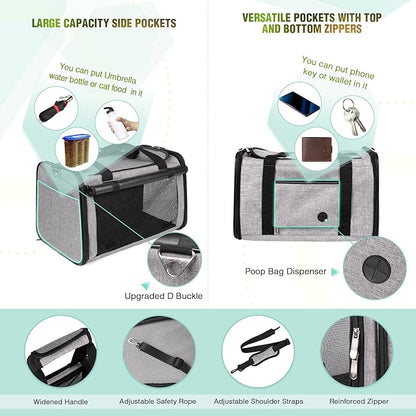 LARGE CAPACITY SIDE POCKETS

You can put Umbrella water bottle or cat food in it

Upgraded D Buckle

VERSATILE POCKETS WITH TOP AND BOTTOM ZIPPERS

You can put phone key or wallet in it

Poop Bag Dispenser

Widened Handle

Adjustable Safety Rope

Adjustable Shoulder Straps

Reinforced Zipper