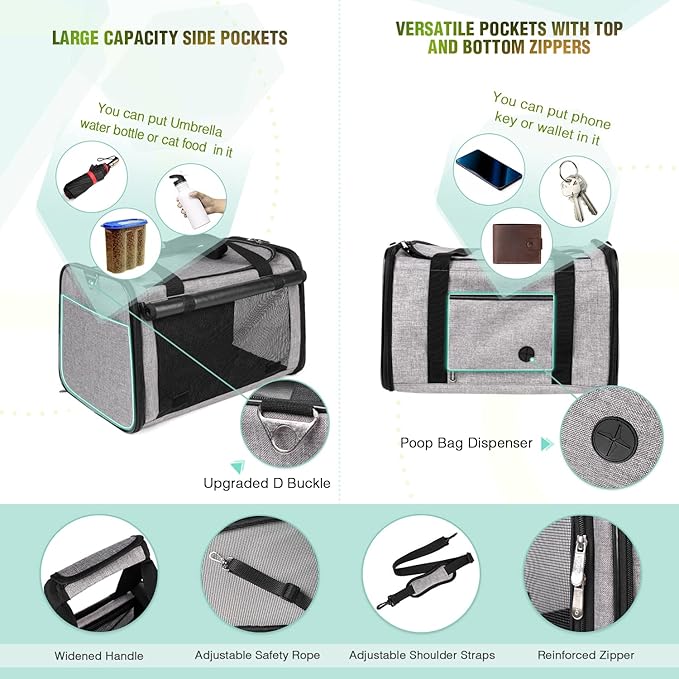 LARGE CAPACITY SIDE POCKETS

You can put Umbrella water bottle or cat food in it

Upgraded D Buckle

VERSATILE POCKETS WITH TOP AND BOTTOM ZIPPERS

You can put phone key or wallet in it

Poop Bag Dispenser

Widened Handle

Adjustable Safety Rope

Adjustable Shoulder Straps

Reinforced Zipper