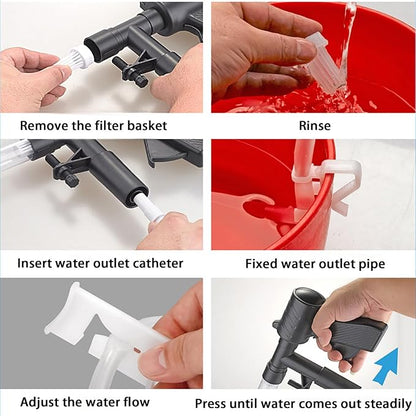 Remove the filter basket

Rinse

Insert water outlet catheter

Fixed water outlet pipe

Adjust the water flow

Press until water comes out steadily