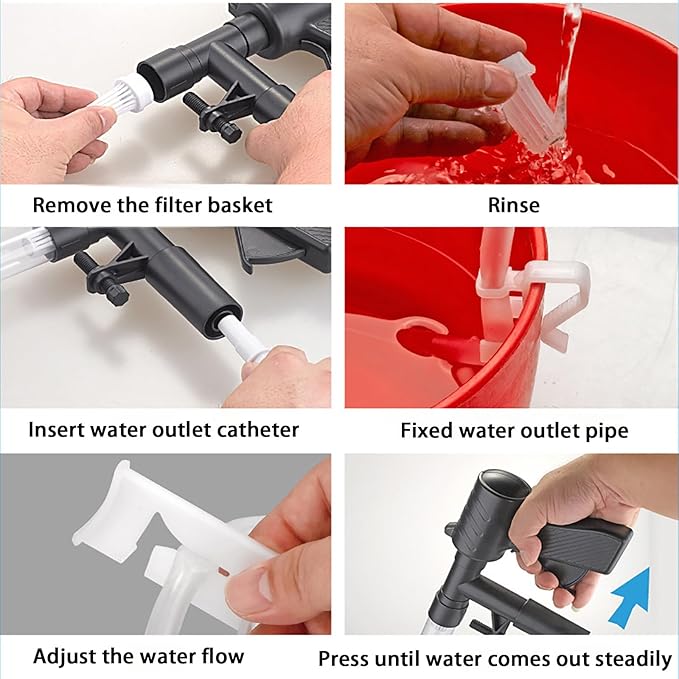 Remove the filter basket

Rinse

Insert water outlet catheter

Fixed water outlet pipe

Adjust the water flow

Press until water comes out steadily