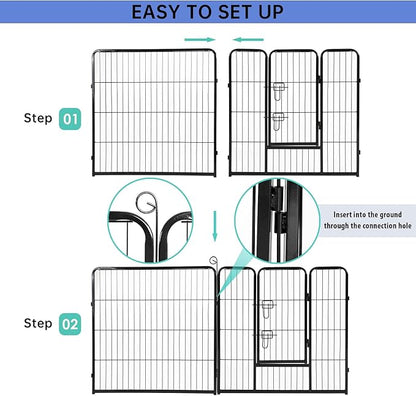 EASY TO SET UP

Step 01

Insert into the ground through the connection hole

Step 02