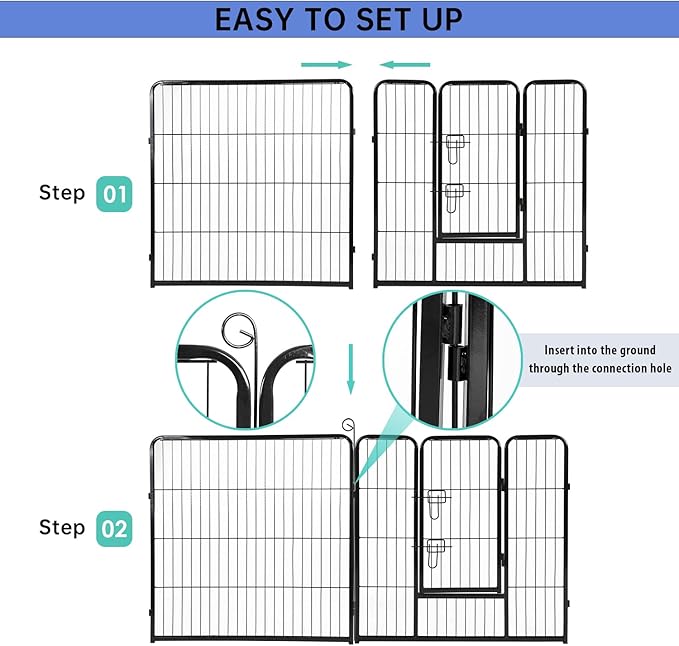 EASY TO SET UP

Step 01

Insert into the ground through the connection hole

Step 02