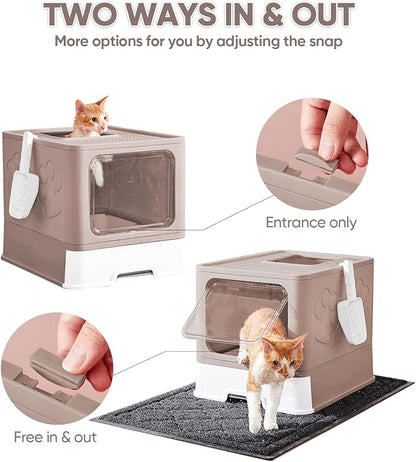 TWO WAYS IN & OUT
More options for you by adjusting the snap

Entrance only

Free in & out