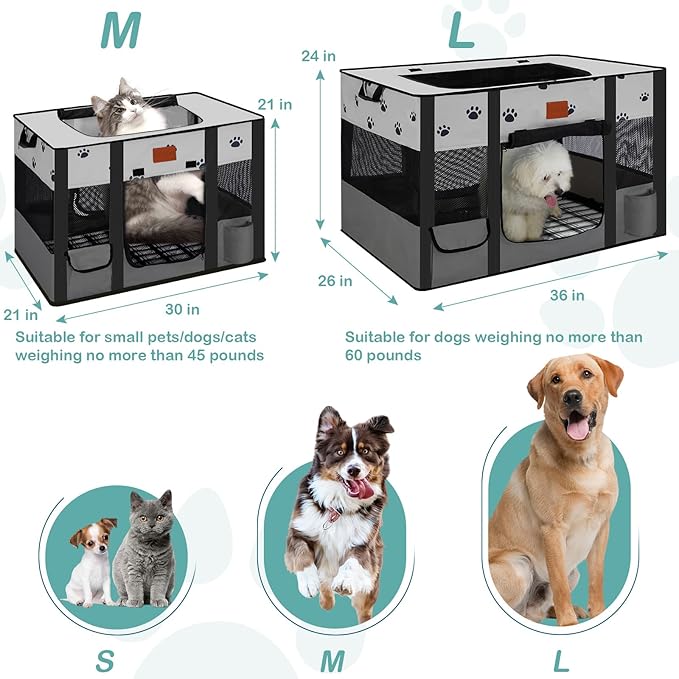 M

21 in

21 in

30 in

Suitable for small pets/dogs/cats weighing no more than 45 pounds

L

24 in

26 in

36 in

Suitable for dogs weighing no more than 60 pounds

S

M

L