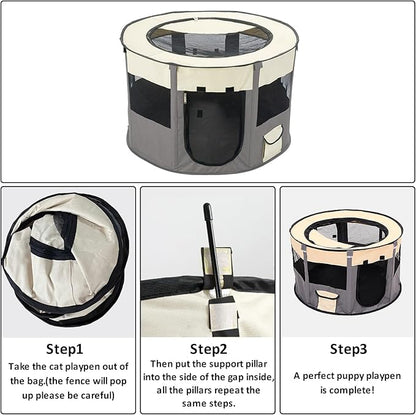 Step1

Take the cat playpen out of the bag.(the fence will pop up please be careful)

Step2

Then put the support pillar into the side of the gap inside, all the pillars repeat the same steps.

Step3

A perfect puppy playpen is complete!