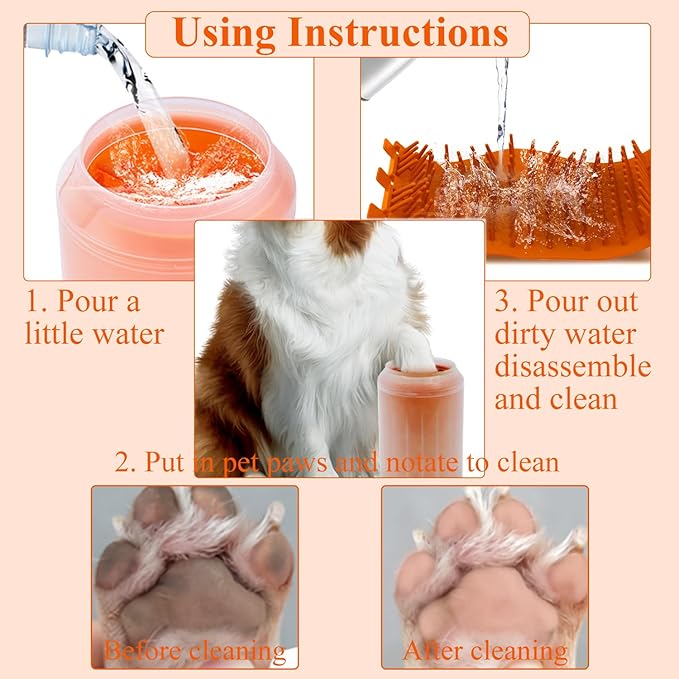 Using Instructions

1. Pour a little water

3. Pour out dirty water disassemble and clean

2. Put in pet paws and notate to clean

Before cleaning

After cleaning