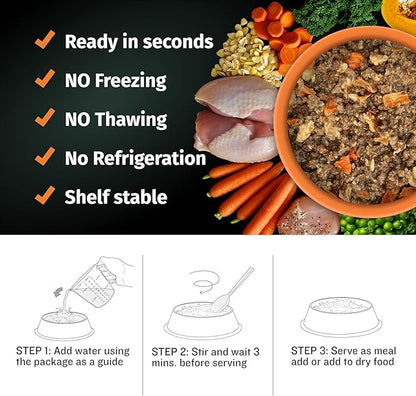 Ready in seconds

NO Freezing

NO Thawing

No Refrigeration

Shelf stable

STEP 1: Add water using the package as a guide

STEP 2: Stir and wait 3 mins. before serving

STEP 3: Serve as meal add or add to dry food