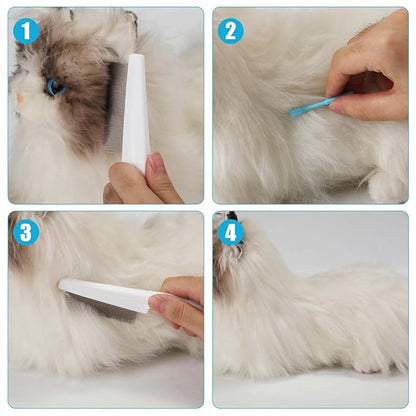 1

2

3

4