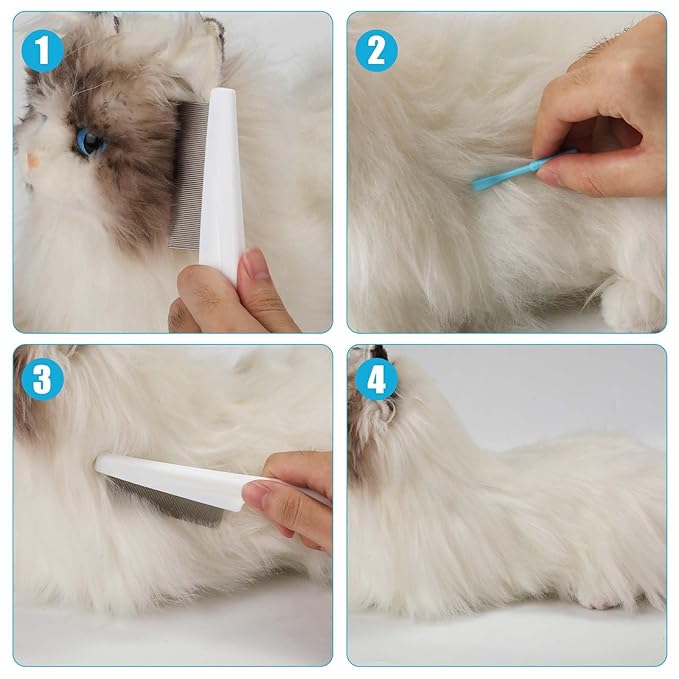 1

2

3

4