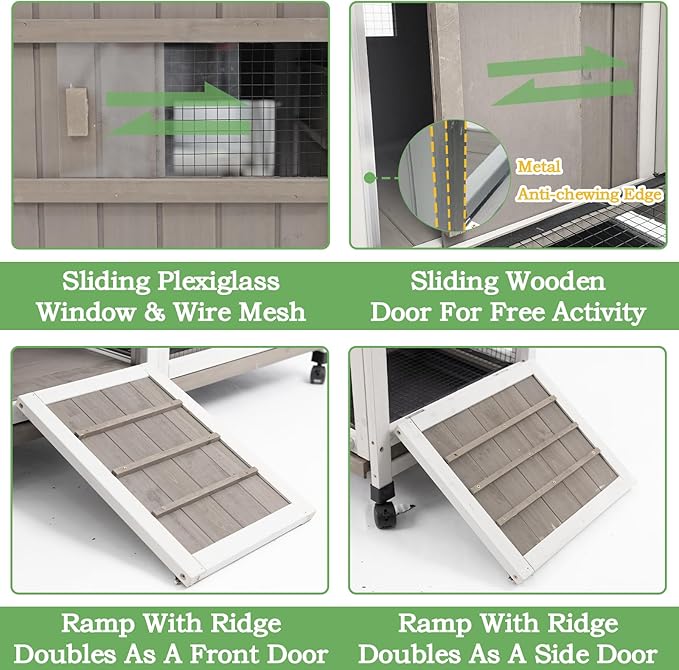 Metal
Anti-chewing Edge

Sliding Plexiglass Window & Wire Mesh

Sliding Wooden Door For Free Activity

Ramp With Ridge Doubles As A Front Door

Ramp With Ridge Doubles As A Side Door