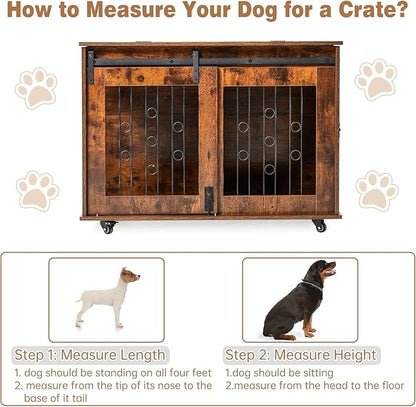 How to Measure Your Dog for a Crate?

Step 1: Measure Length

1. dog should be standing on all four feet
2. measure from the tip of its nose to the base of it tail

Step 2: Measure Height

1.dog should be sitting
2.measure from the head to the floor