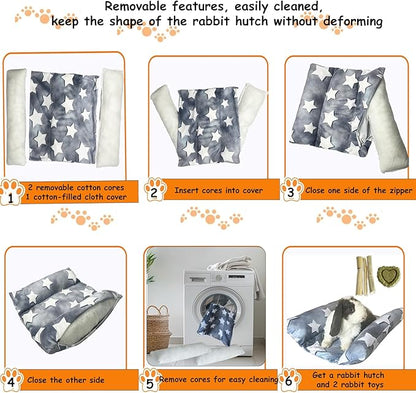 Removable features, easily cleaned,
keep the shape of the rabbit hutch without deforming

1 2 removable cotton cores
1 cotton-filled cloth cover

2 Insert cores into cover

3 Close one side of the zipper

4 Close the other side

5 Remove cores for easy cleaning

6 Get a rabbit hutch
and 2 rabbit toys