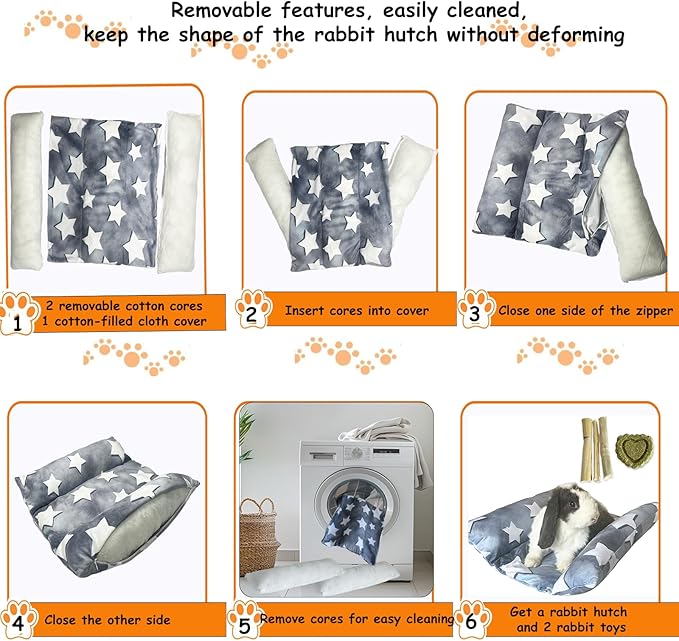 Removable features, easily cleaned,
keep the shape of the rabbit hutch without deforming

1 2 removable cotton cores
1 cotton-filled cloth cover

2 Insert cores into cover

3 Close one side of the zipper

4 Close the other side

5 Remove cores for easy cleaning

6 Get a rabbit hutch
and 2 rabbit toys