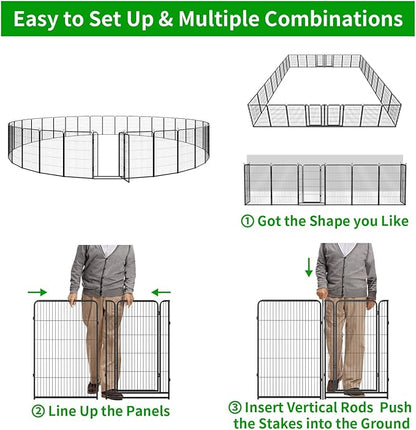 Easy to Set Up & Multiple Combinations

① Got the Shape you Like

② Line Up the Panels

③ Insert Vertical Rods Push the Stakes into the Ground