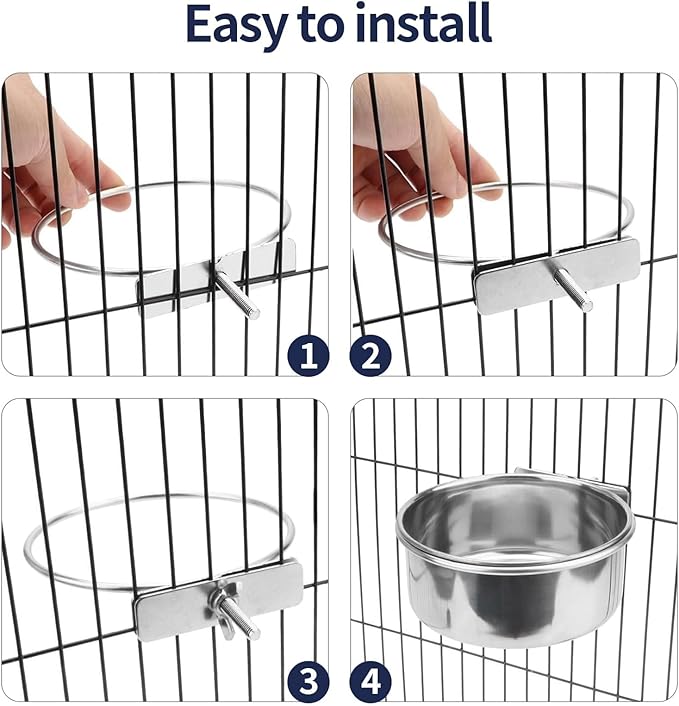 Easy to install

1

2

3

4