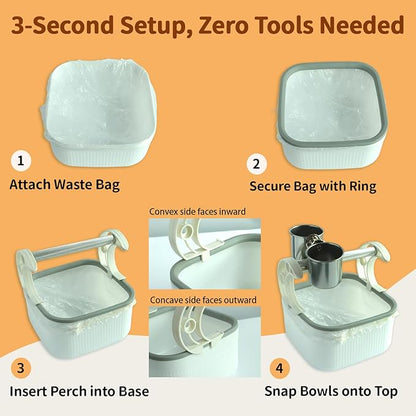 3-Second Setup, Zero Tools Needed

1
Attach Waste Bag

2
Secure Bag with Ring

Convex side faces inward

Concave side faces outward

3
Insert Perch into Base

4
Snap Bowls onto Top