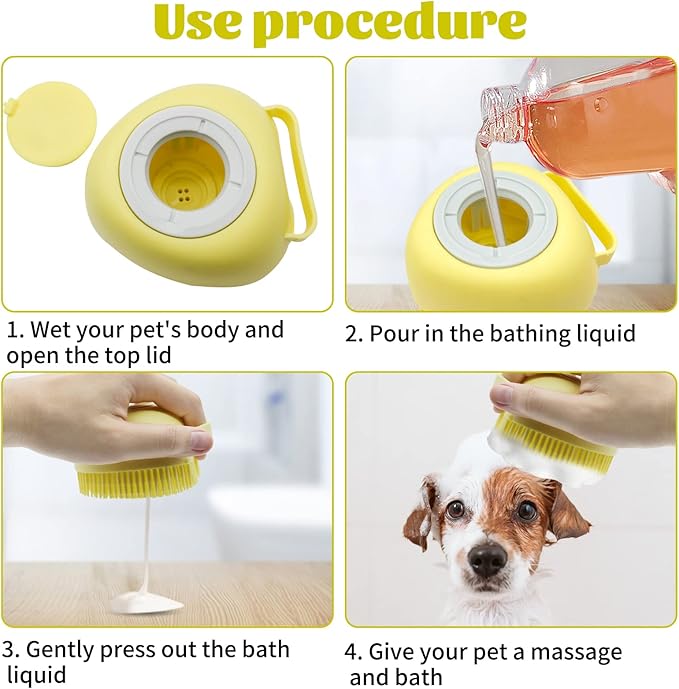 Use procedure

1. Wet your pet's body and open the top lid

2. Pour in the bathing liquid

3. Gently press out the bath liquid

4. Give your pet a massage and bath