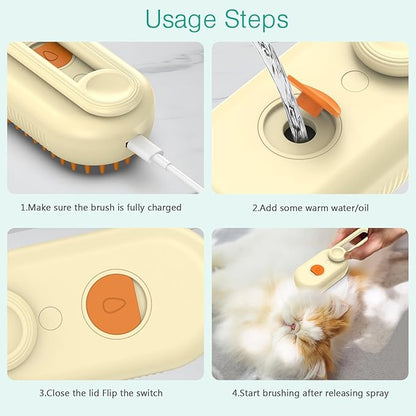 Usage Steps

1.Make sure the brush is fully charged

2.Add some warm water/oil

3.Close the lid Flip the switch

4.Start brushing after releasing spray