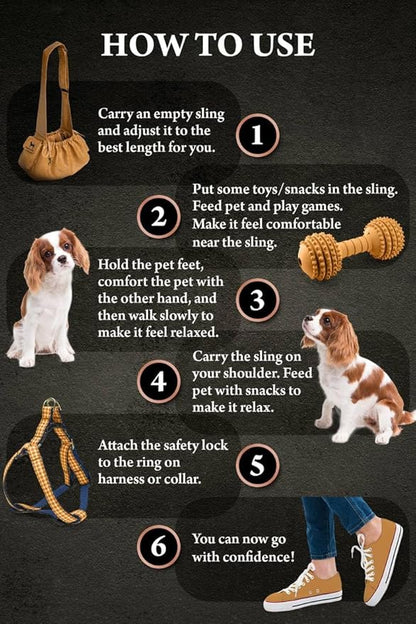 HOW TO USE

Carry an empty sling and adjust it to the best length for you.

1

2

Put some toys/snacks in the sling. Feed pet and play games. Make it feel comfortable near the sling.

Hold the pet feet, comfort the pet with the other hand, and then walk slowly to make it feel relaxed.

3

4

Carry the sling on your shoulder. Feed pet with snacks to make it relax.

Attach the safety lock to the ring on harness or collar.

5

6

You can now go with confidence!