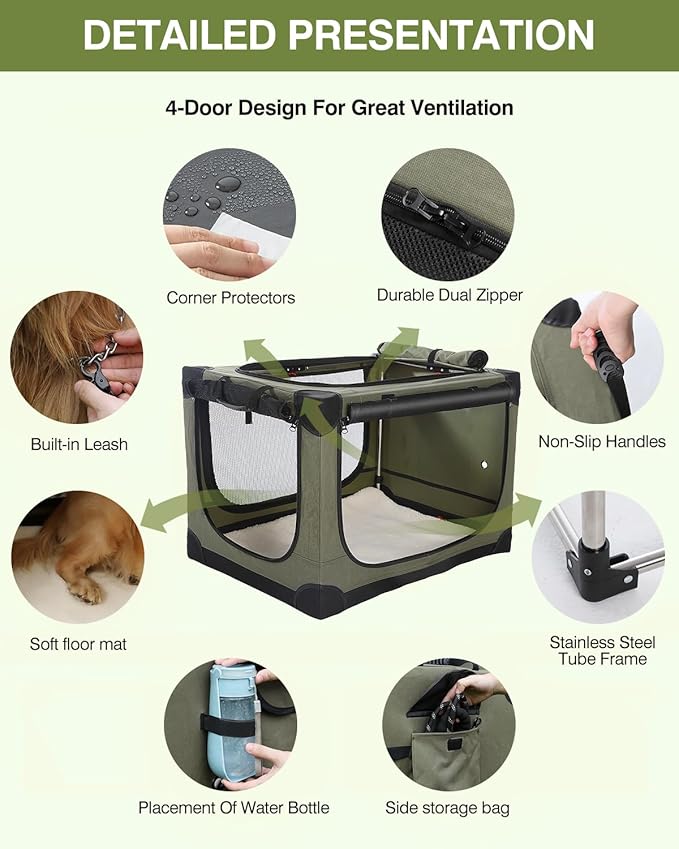 DETAILED PRESENTATION

4-Door Design For Great Ventilation

Corner Protectors

Durable Dual Zipper

Built-in Leash

Non-Slip Handles

Soft floor mat

Stainless Steel Tube Frame

Placement Of Water Bottle

Side storage bag