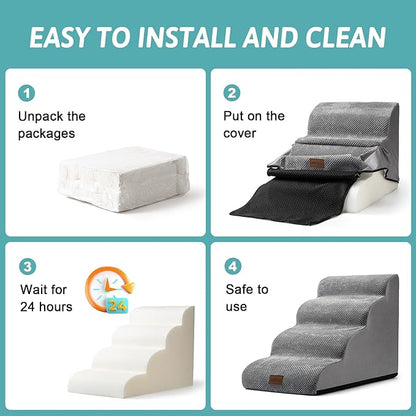 EASY TO INSTALL AND CLEAN

1
Unpack the packages

2
Put on the cover

3
Wait for 24 hours

24

4
Safe to use