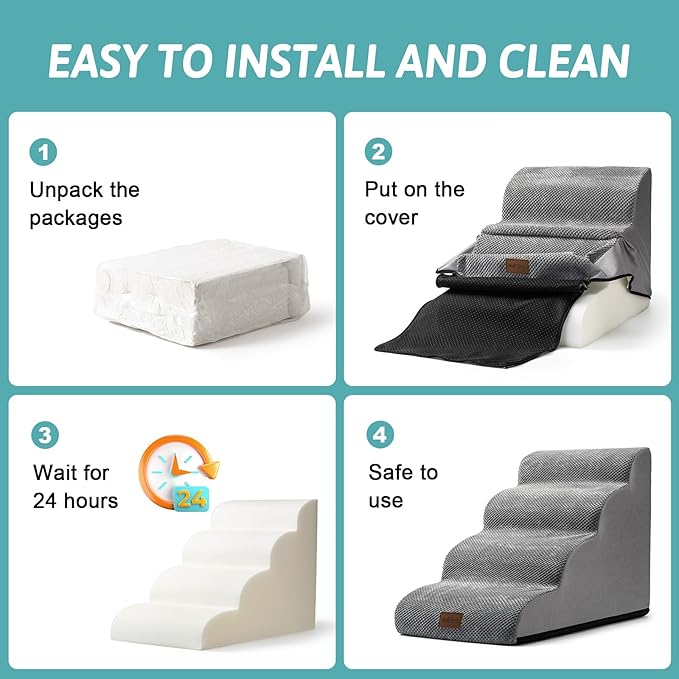 EASY TO INSTALL AND CLEAN

1
Unpack the packages

2
Put on the cover

3
Wait for 24 hours

24

4
Safe to use