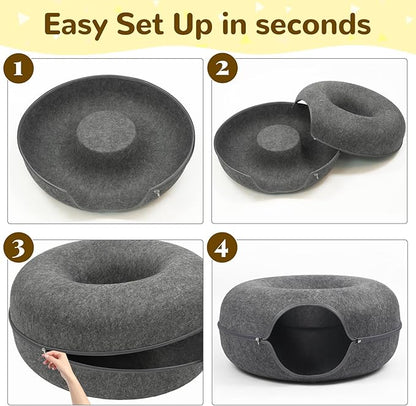 Easy Set Up in seconds

1

2

3

4