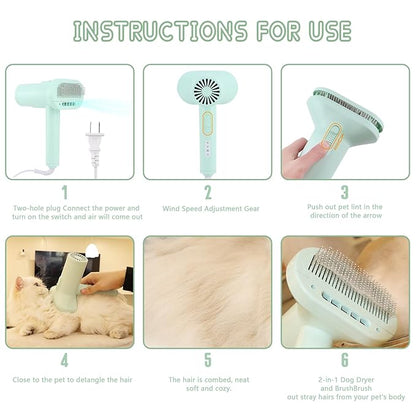 INSTRUCTIONS FOR USE

1
Two-hole plug Connect the power and turn on the switch and air will come out

2
Wind Speed Adjustment Gear

3
Push out pet lint in the direction of the arrow

4
Close to the pet to detangle the hair

5
The hair is combed, neat soft and cozy.

6
2-in-1 Dog Dryer and BrushBrush out stray hairs from your pet's body