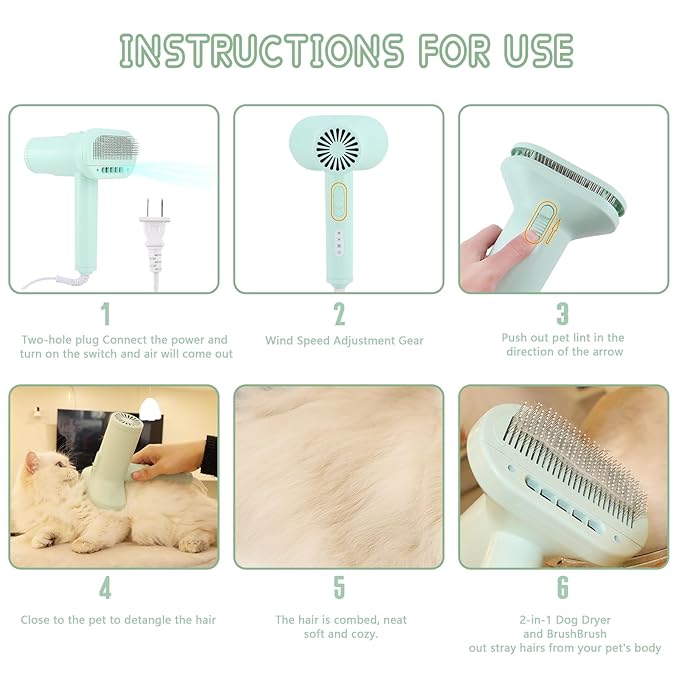 INSTRUCTIONS FOR USE

1

Two-hole plug Connect the power and turn on the switch and air will come out

2

Wind Speed Adjustment Gear

3

Push out pet lint in the direction of the arrow

4

Close to the pet to detangle the hair

5

The hair is combed, neat soft and cozy.

6

2-in-1 Dog Dryer and BrushBrush out stray hairs from your pet's body