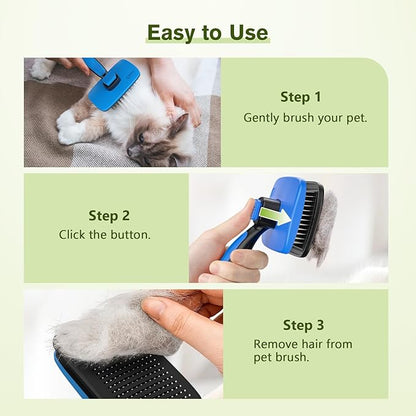 Easy to Use

Step 1
Gently brush your pet.

Step 2
Click the button.

Step 3
Remove hair from pet brush.