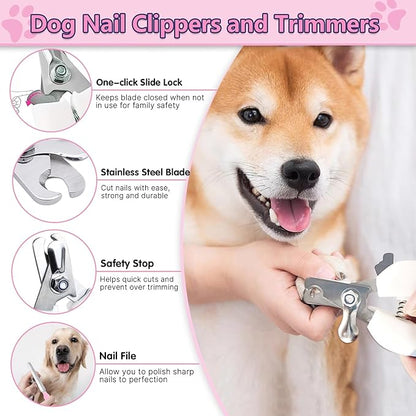 Dog Nail Clippers and Trimmers

One-click Slide Lock
Keeps blade closed when not in use for family safety

Stainless Steel Blade
Cut nails with ease, strong and durable

Safety Stop
Helps quick cuts and prevent over trimming

Nail File
Allow you to polish sharp nails to perfection