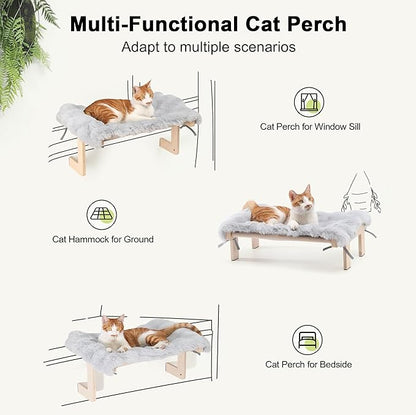 Multi-Functional Cat Perch
Adapt to multiple scenarios

Cat Perch for Window Sill

Cat Hammock for Ground

Cat Perch for Bedside