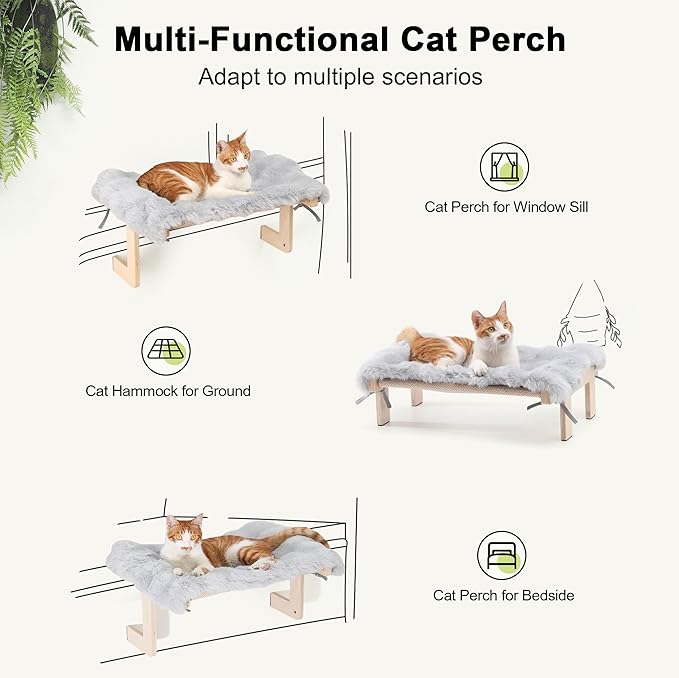 Multi-Functional Cat Perch

Adapt to multiple scenarios

Cat Perch for Window Sill

Cat Hammock for Ground

Cat Perch for Bedside