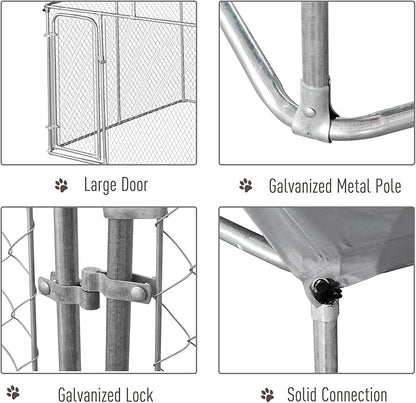 Large Door

Galvanized Metal Pole

Galvanized Lock

Solid Connection