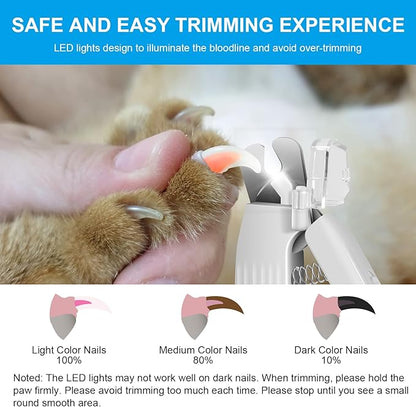 SAFE AND EASY TRIMMING EXPERIENCE

LED lights design to illuminate the bloodline and avoid over-trimming

Light Color Nails
100%

Medium Color Nails
80%

Dark Color Nails
10%

Noted: The LED lights may not work well on dark nails. When trimming, please hold the paw firmly. Please avoid trimming too much each time. Please stop until you see a small round smooth area.