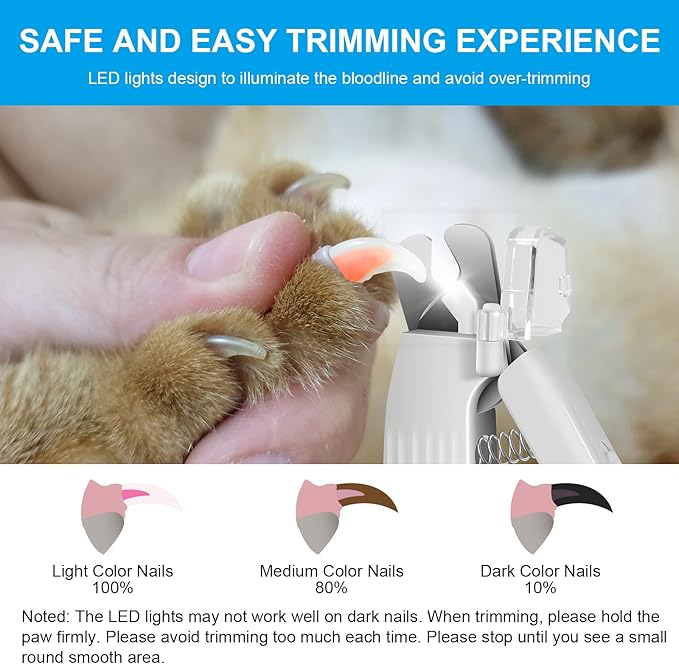 SAFE AND EASY TRIMMING EXPERIENCE

LED lights design to illuminate the bloodline and avoid over-trimming

Light Color Nails
100%

Medium Color Nails
80%

Dark Color Nails
10%

Noted: The LED lights may not work well on dark nails. When trimming, please hold the paw firmly. Please avoid trimming too much each time. Please stop until you see a small round smooth area.