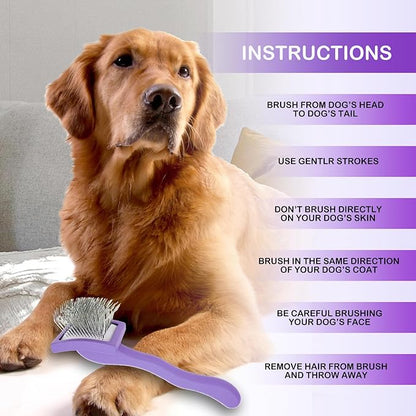 INSTRUCTIONS

BRUSH FROM DOG'S HEAD TO DOG'S TAIL

USE GENTLR STROKES

DON'T BRUSH DIRECTLY ON YOUR DOG'S SKIN

BRUSH IN THE SAME DIRECTION OF YOUR DOG'S COAT

BE CAREFUL BRUSHING YOUR DOG'S FACE

REMOVE HAIR FROM BRUSH AND THROW AWAY