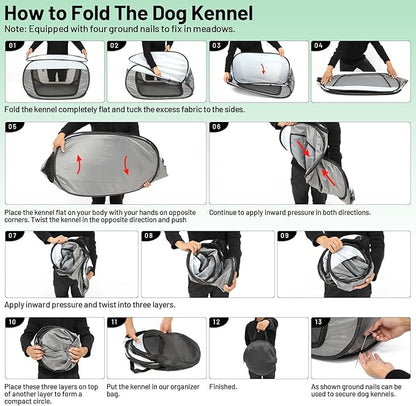 How to Fold The Dog Kennel
Note: Equipped with four ground nails to fix in meadows.

01

02

03

04

Fold the kennel completely flat and tuck the excess fabric to the sides.

05

06

Place the kennel flat on your body with your hands on opposite corners. Twist the kennel in the opposite direction and push

Continue to apply inward pressure in both directions.

07

08

09

Apply inward pressure and twist into three layers.

10

11

12

13

Place these three layers on top of another layer to form a compact circle.

Put the kennel in our organizer bag.

Finished.

As shown ground nails can be used to secure dog kennels.