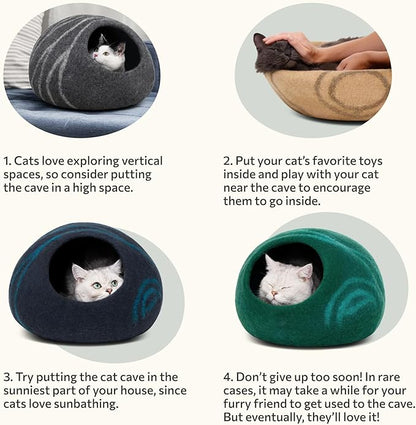 1. Cats love exploring vertical spaces, so consider putting the cave in a high space.

2. Put your cat's favorite toys inside and play with your cat near the cave to encourage them to go inside.

3. Try putting the cat cave in the sunniest part of your house, since cats love sunbathing.

4. Don't give up too soon! In rare cases, it may take a while for your furry friend to get used to the cave. But eventually, they'll love it!