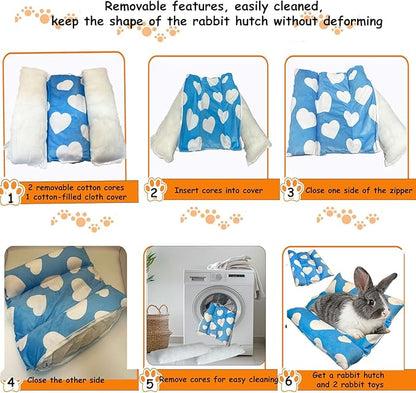 Removable features, easily cleaned,
keep the shape of the rabbit hutch without deforming

1 2 removable cotton cores
1 cotton-filled cloth cover

2 Insert cores into cover

3 Close one side of the zipper

4 Close the other side

5 Remove cores for easy cleaning

6 Get a rabbit hutch
and 2 rabbit toys