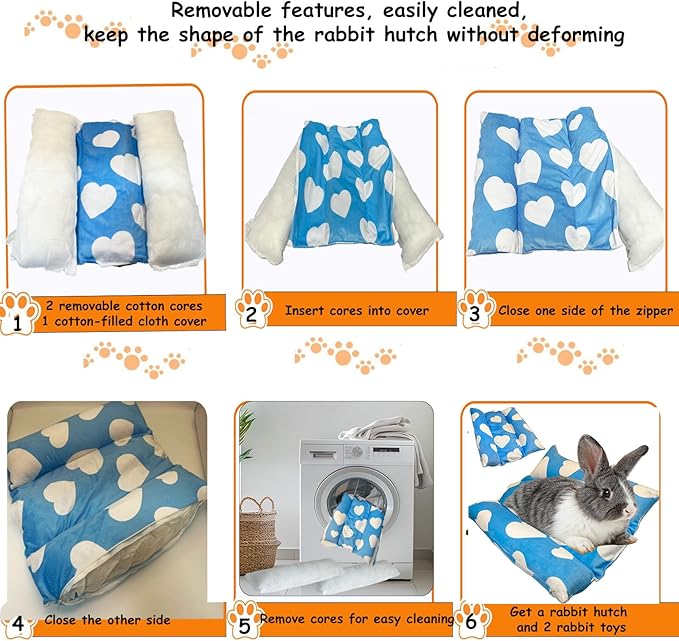 Removable features, easily cleaned,
keep the shape of the rabbit hutch without deforming

1 2 removable cotton cores
1 cotton-filled cloth cover

2 Insert cores into cover

3 Close one side of the zipper

4 Close the other side

5 Remove cores for easy cleaning

6 Get a rabbit hutch
and 2 rabbit toys