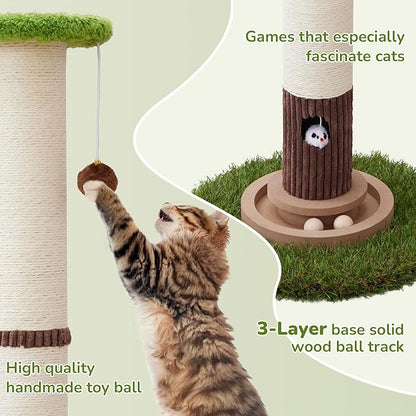 Games that especially fascinate cats

3-Layer base solid wood ball track

High quality handmade toy ball