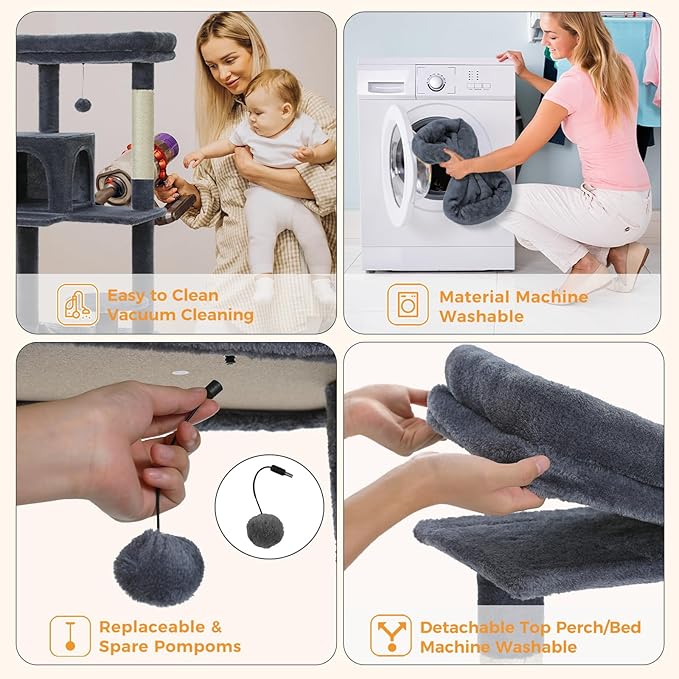 Easy to Clean
Vacuum Cleaning

Material Machine
Washable

Replaceable &
Spare Pompoms

Detachable Top Perch/Bed
Machine Washable