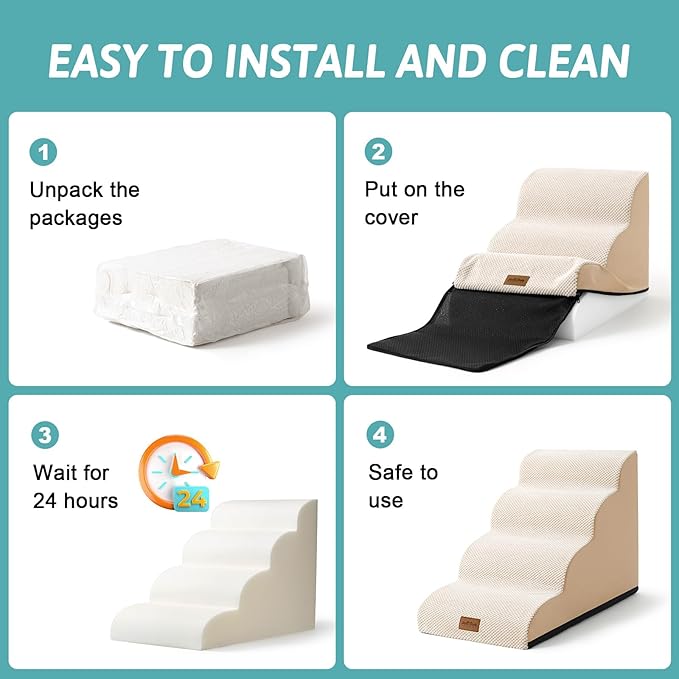 EASY TO INSTALL AND CLEAN

1
Unpack the packages

2
Put on the cover

3
Wait for 24 hours

24

4
Safe to use