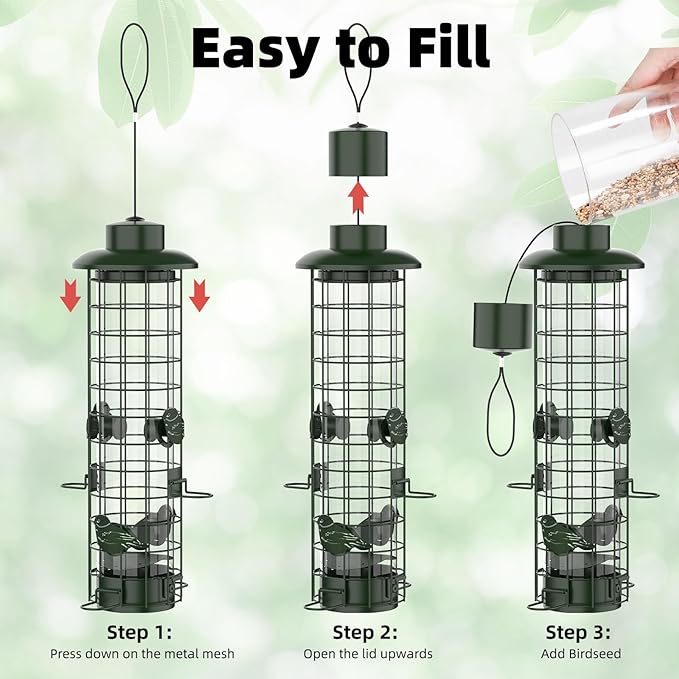 Easy to Fill

Step 1:
Press down on the metal mesh

Step 2:
Open the lid upwards

Step 3:
Add Birdseed