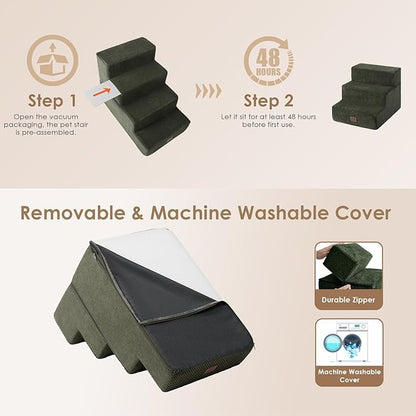 Step 1
Open the vacuum packaging, the pet stair is pre-assembled.

48 HOURS

Step 2
Let it sit for at least 48 hours before first use.

Removable & Machine Washable Cover

Durable Zipper

Machine Washable Cover